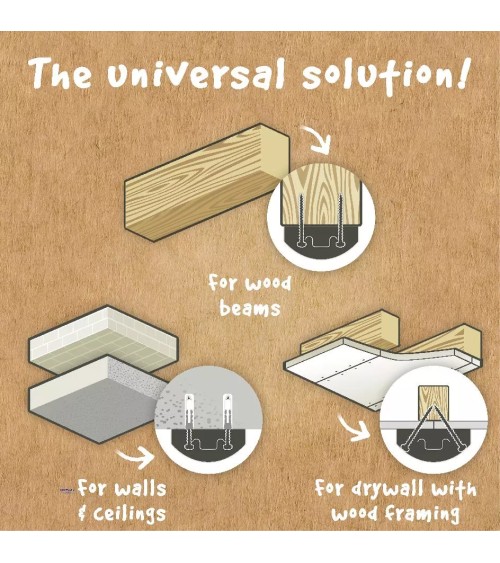 The universal solution!

For wood beams

For walls & ceilings

For drywall with wood framing