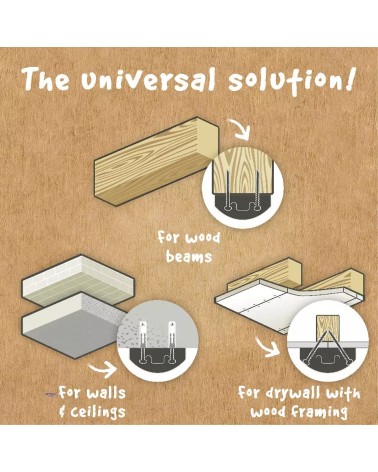 The universal solution!

for wood beams

for walls & ceilings

for drywall with wood framing